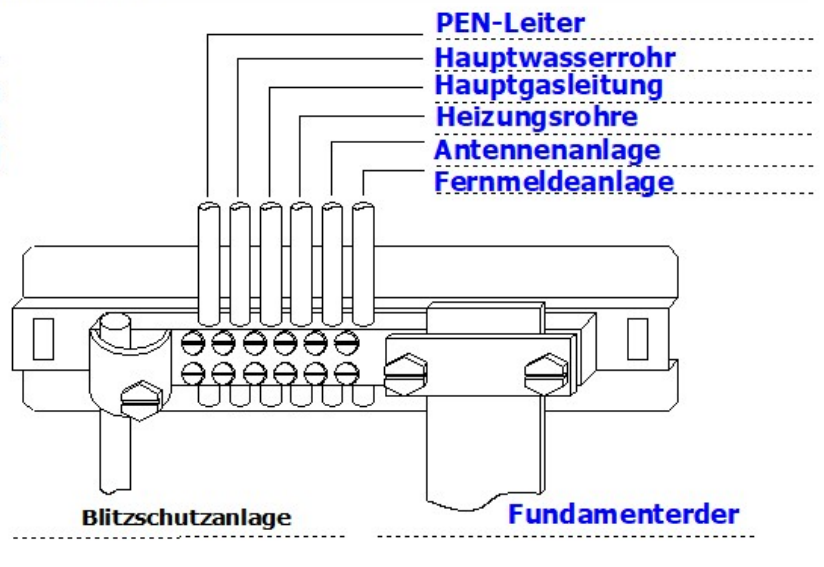 PEN-Leiter
Hauptwasserrohr
Hauptgasleitung
Heizungsrohre
Antennenanlage
Fernmeldeanlage

Blitzschutzanlage
Fundamenterder