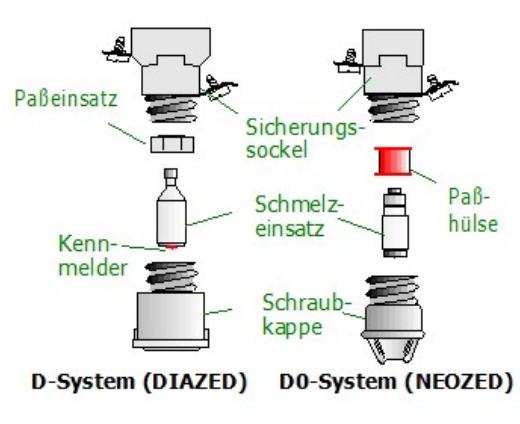 Paßeinsatz

Sicherungssockel

Paßhülse

Schmelzeinsatz

Kennmelder

Schraubkappe

D-System (DIAZED)

D0-System (NEOZED)